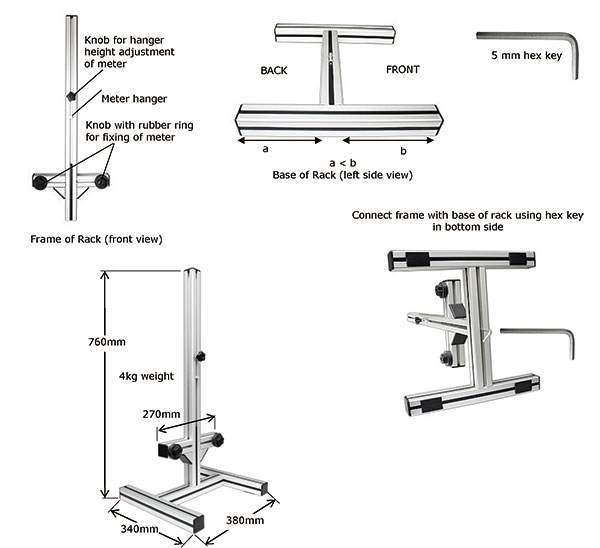 Knob for hanger height adjustment of meter

Meter hanger

Knob with rubber ring for fixing of meter

Frame of Rack (front view)

BACK

FRONT

a

b

a < b

Base of Rack (left side view)

5 mm hex key

Connect frame with base of rack using hex key in bottom side

760mm

4kg weight

270mm

340mm

380mm