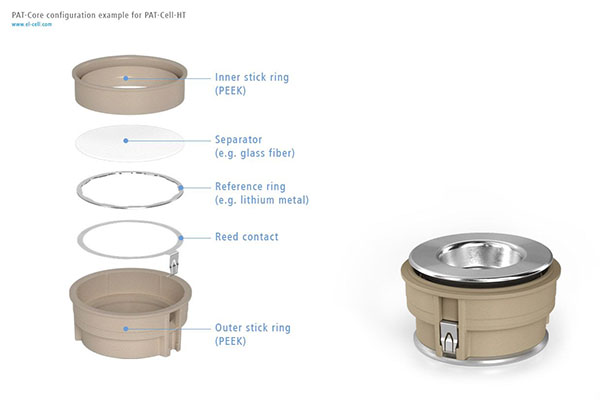 PAT-Core configuration example for PAT-Cell-HT
www.el-cell.com

Inner stick ring
(PEEK)

Separator
(e.g. glass fiber)

Reference ring
(e.g. lithium metal)

Reed contact

Outer stick ring
(PEEK)